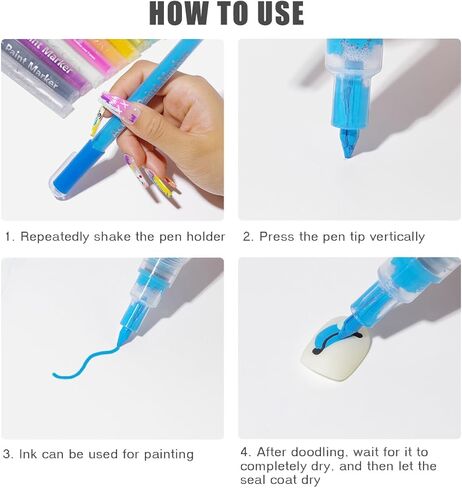 HOW TO USE

Paint Marker
Paint Marker

1. Repeatedly shake the pen holder

2. Press the pen tip vertically

3. Ink can be used for painting

4. After doodling, wait for it to completely dry, and then let the seal coat dry