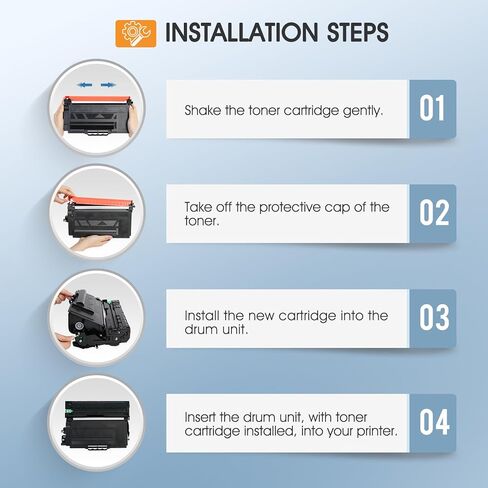 INSTALLATION STEPS

Shake the toner cartridge gently.

01

Take off the protective cap of the toner.

02

Install the new cartridge into the drum unit.

03

Insert the drum unit, with toner cartridge installed, into your printer.

04