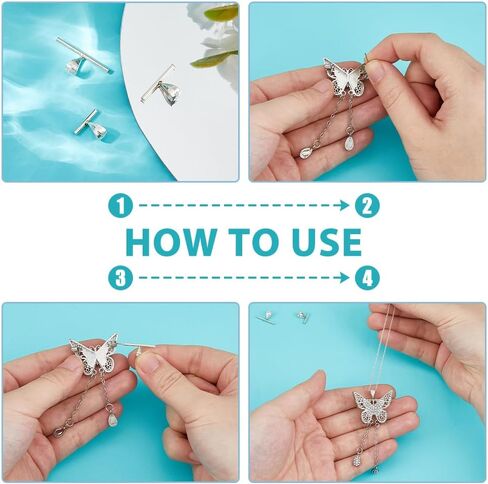 1 2
HOW TO USE
3 4