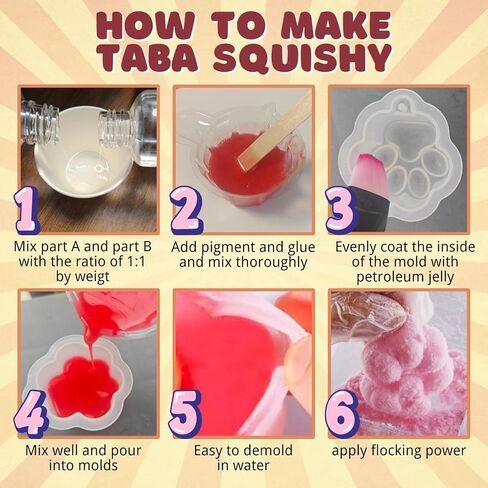 HOW TO MAKE TABA SQUISHY

1
Mix part A and part B with the ratio of 1:1 by weigt

2
Add pigment and glue and mix thoroughly

3
Evenly coat the inside of the mold with petroleum jelly

4
Mix well and pour into molds

5
Easy to demold in water

6
apply flocking power