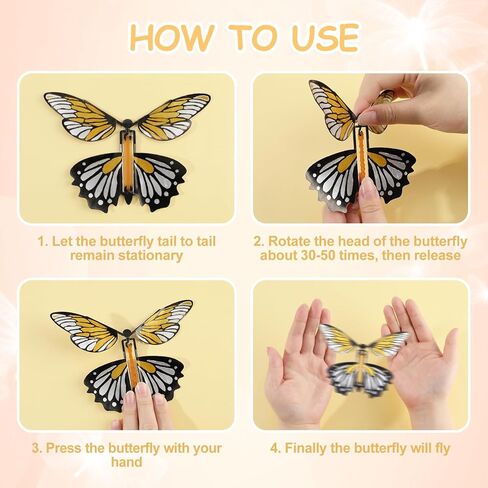 HOW TO USE

1. Let the butterfly tail to tail remain stationary

2. Rotate the head of the butterfly about 30-50 times, then release

3. Press the butterfly with your hand

4. Finally the butterfly will fly