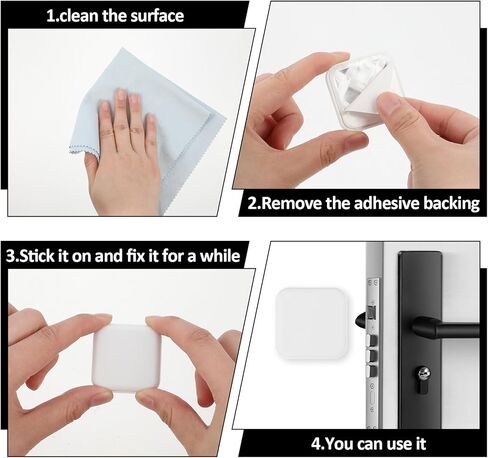 1.clean the surface

2.Remove the adhesive backing

3.Stick it on and fix it for a while

4.You can use it