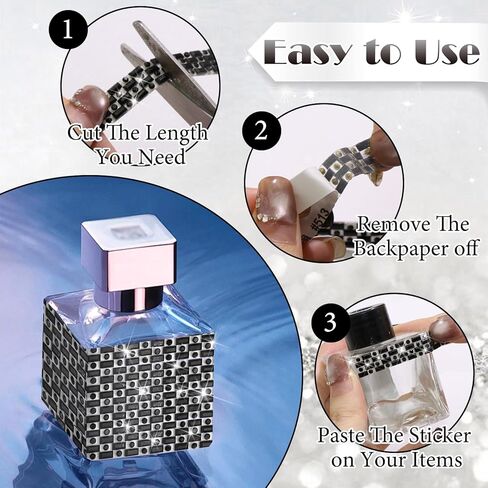 Easy to Use

1
Cut The Length You Need

2
#513
Remove The Backpaper off

3
Paste The Sticker on Your Items