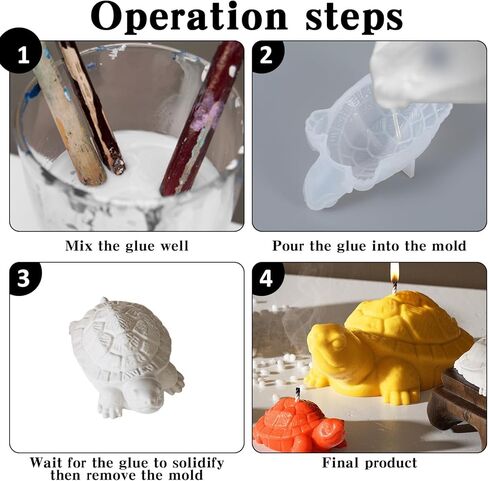 Operation steps

1

Mix the glue well

2

Pour the glue into the mold

3

Wait for the glue to solidify then remove the mold

4

Final product