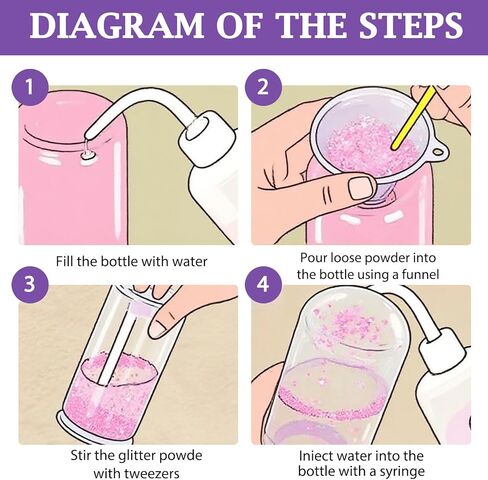 DIAGRAM OF THE STEPS

1

Fill the bottle with water

2

Pour loose powder into the bottle using a funnel

3

Stir the glitter powde with tweezers

4

Iniect water into the bottle with a syringe