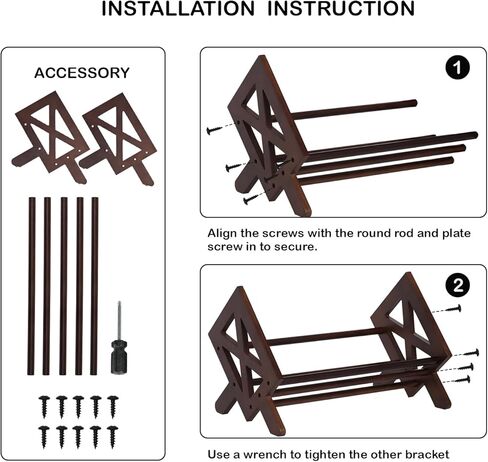 INSTALLATION INSTRUCTION

ACCESSORY

1

Align the screws with the round rod and plate screw in to secure.

2

Use a wrench to tighten the other bracket