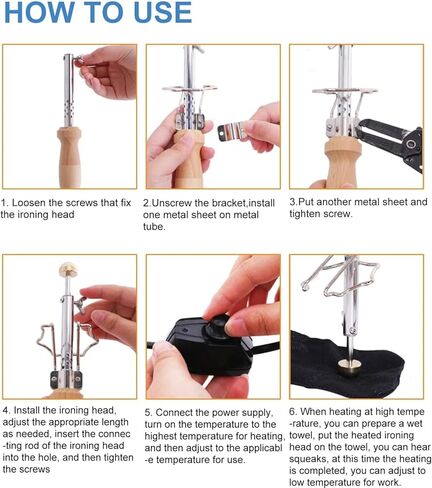 HOW TO USE

1. Loosen the screws that fix the ironing head

2.Unscrew the bracket,install one metal sheet on metal tube.

3.Put another metal sheet and tighten screw.

4. Install the ironing head, adjust the appropriate length as needed, insert the connec -ting rod of the ironing head into the hole, and then tighten the screws

5. Connect the power supply, turn on the temperature to the highest temperature for heating, and then adjust to the applicabl -e temperature for use.

6. When heating at high tempe -rature, you can prepare a wet towel, put the heated ironing head on the towel, you can hear squeaks, at this time the heating is completed, you can adjust to low temperature for work.