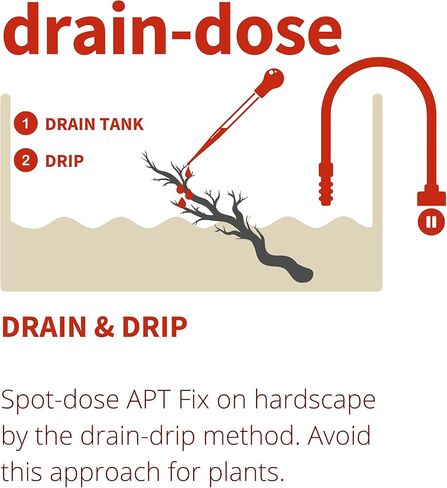 drain-dose

1 DRAIN TANK

2 DRIP

DRAIN & DRIP

Spot-dose APT Fix on hardscape by the drain-drip method. Avoid this approach for plants.