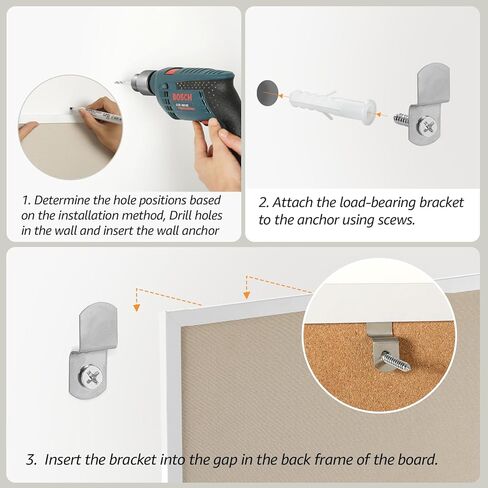 BOSCH

1. Determine the hole positions based on the installation method, Drill holes in the wall and insert the wall anchor

2. Attach the load-bearing bracket to the anchor using scews.

3. Insert the bracket into the gap in the back frame of the board.