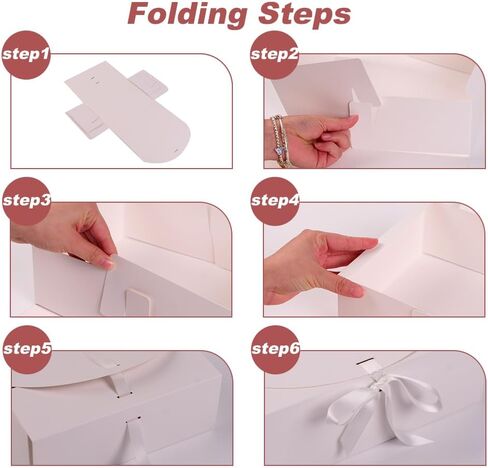 Folding Steps

step1

step2

step3

step4

step5

step6