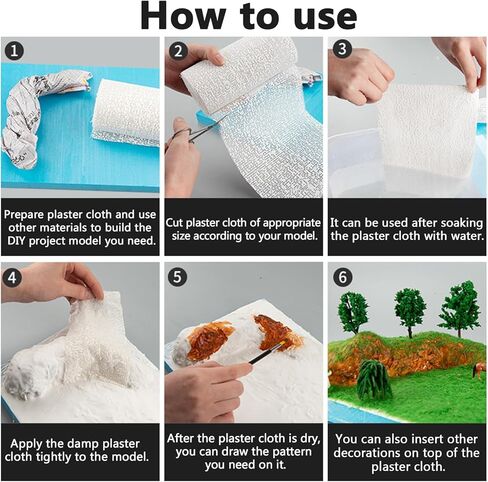 How to use

1

Prepare plaster cloth and use other materials to build the DIY project model you need.

2

Cut plaster cloth of appropriate size according to your model.

3

It can be used after soaking the plaster cloth with water.

4

Apply the damp plaster cloth tightly to the model.

5

After the plaster cloth is dry, you can draw the pattern you need on it.

6

You can also insert other decorations on top of the plaster cloth.