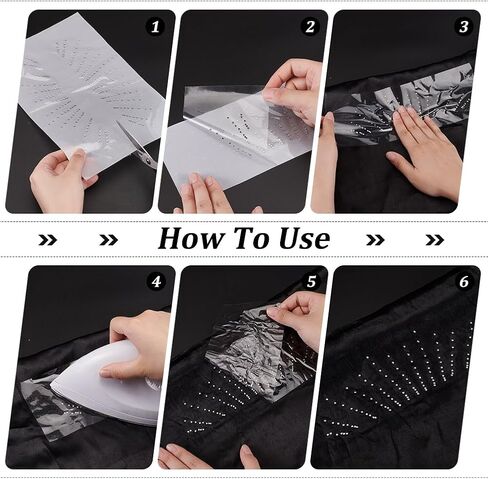 1

2

3

» » How To Use » »

4

5

6