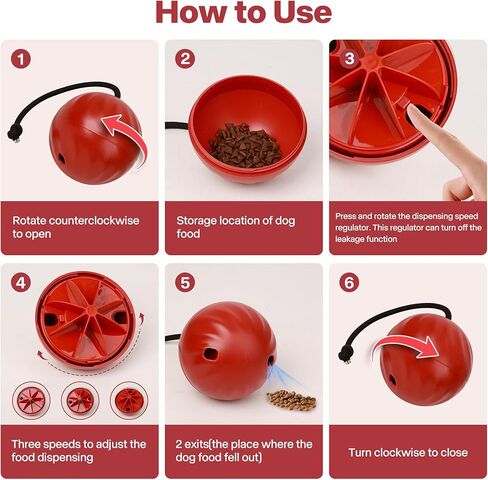 How to Use

1

Rotate counterclockwise to open

2

Storage location of dog food

3

Press and rotate the dispensing speed regulator. This regulator can turn off the leakage function

4

Three speeds to adjust the food dispensing

5

2 exits(the place where the dog food fell out)

6

Turn clockwise to close