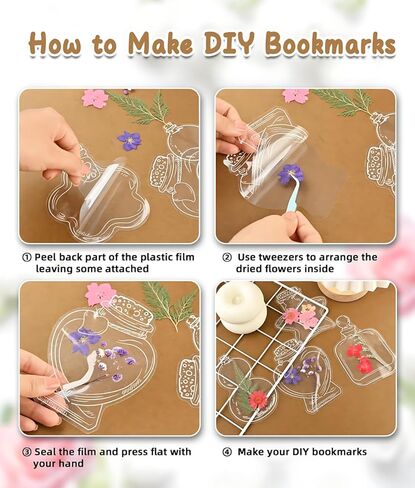 How to Make DIY Bookmarks

① Peel back part of the plastic film leaving some attached

② Use tweezers to arrange the dried flowers inside

③ Seal the film and press flat with your hand

④ Make your DIY bookmarks