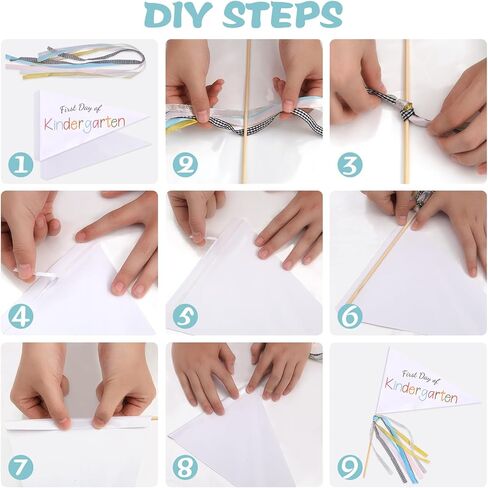 DIY STEPS

First Day of
Kindergarten

1

2

3

4

5

6

7

8

First Day of
Kindergarten

9