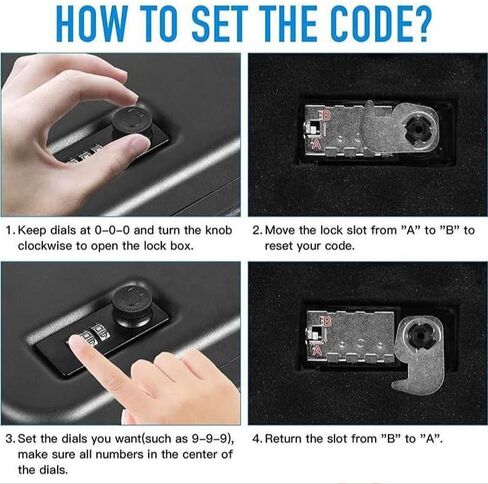 HOW TO SET THE CODE?

B

A

1. Keep dials at 0-0-0 and turn the knob clockwise to open the lock box.

2. Move the lock slot from "A" to "B" to reset your code.

B

A

3. Set the dials you want(such as 9-9-9), make sure all numbers in the center of the dials.

4. Return the slot from "B" to "A".