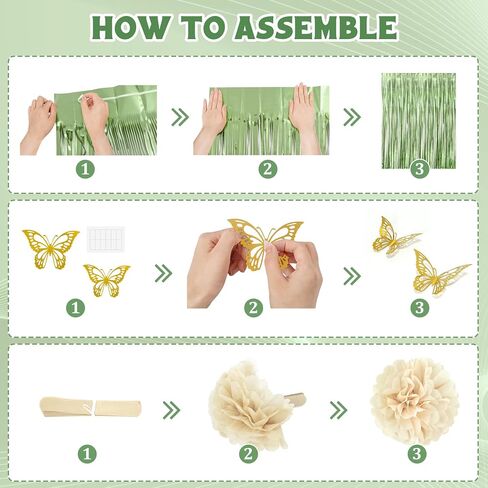 HOW TO ASSEMBLE

1

2

3

1

2

3

1

2

3