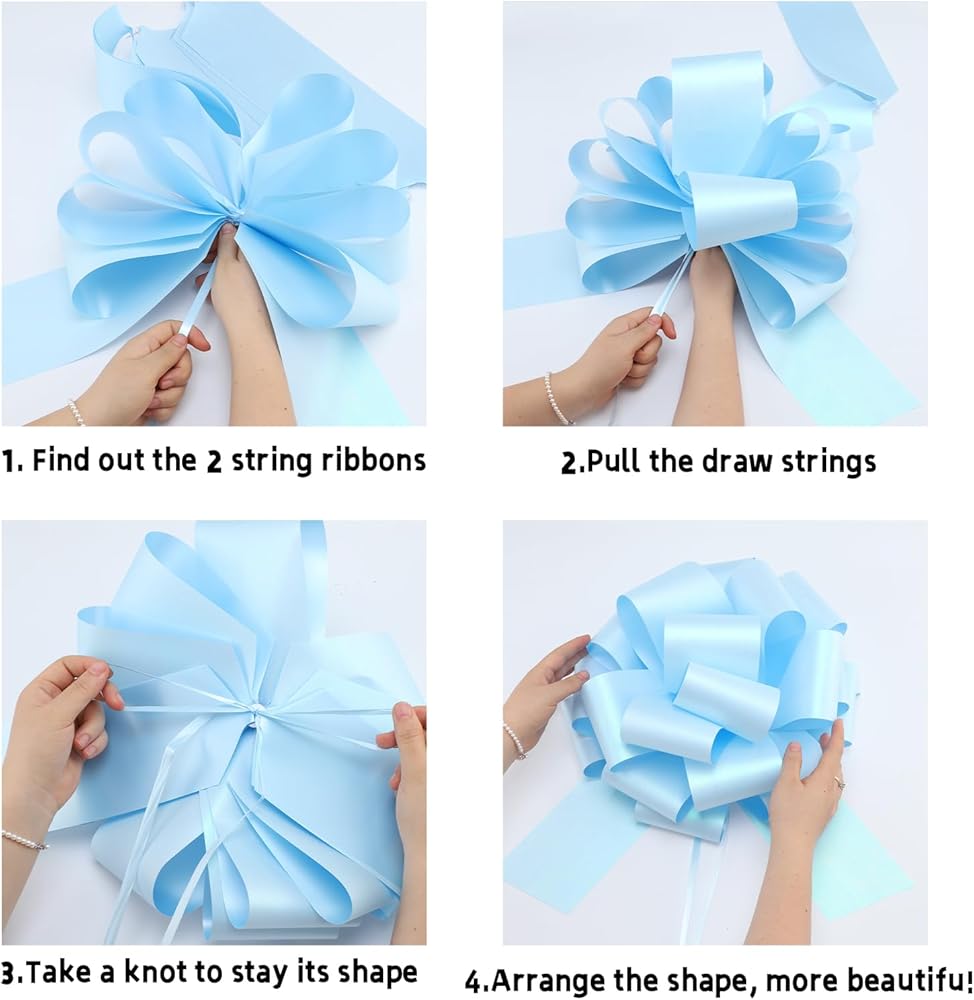 1. Find out the 2 string ribbons

2.Pull the draw strings

3.Take a knot to stay its shape

4.Arrange the shape, more beautiful!