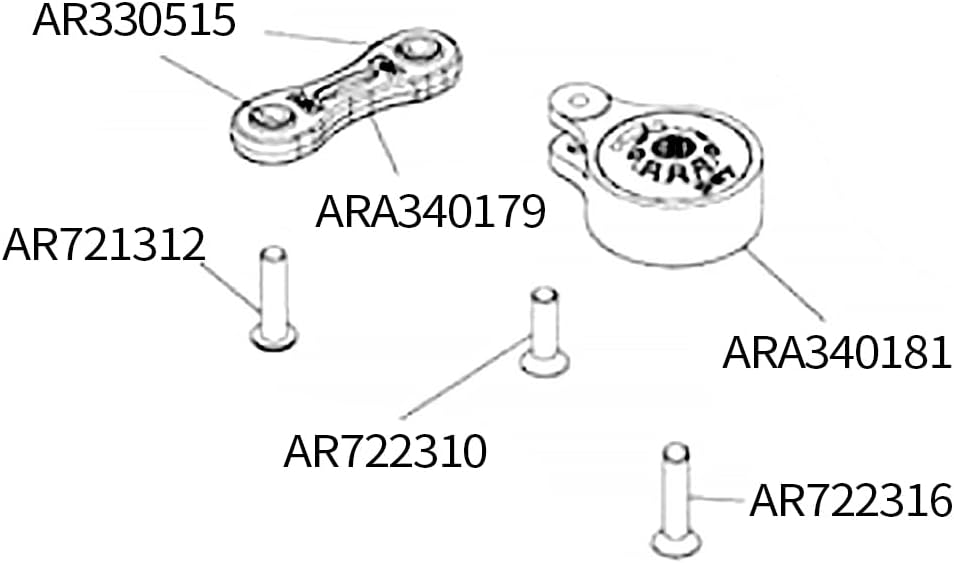 AR330515

ARA340179

AR721312

ARA340181

AR722310

AR722316