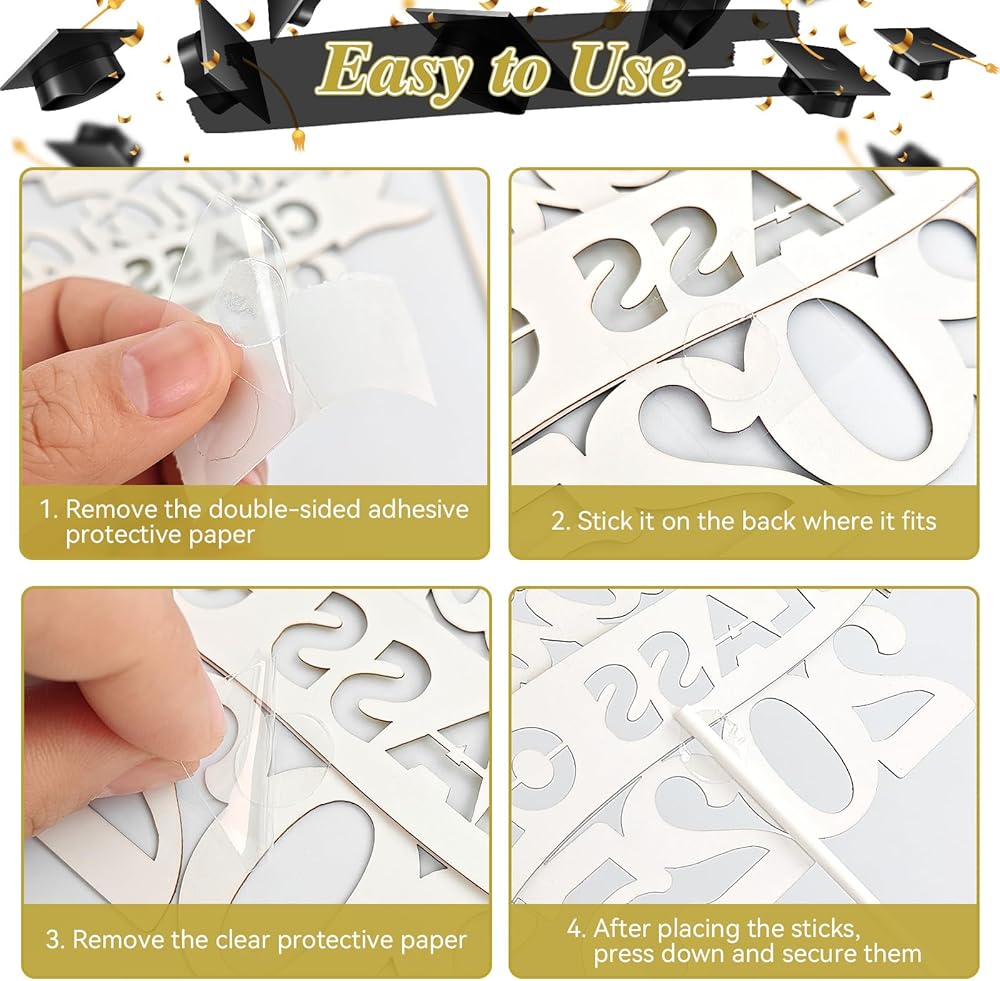 Easy to Use

1. Remove the double-sided adhesive protective paper

2. Stick it on the back where it fits

3. Remove the clear protective paper

4. After placing the sticks, press down and secure them