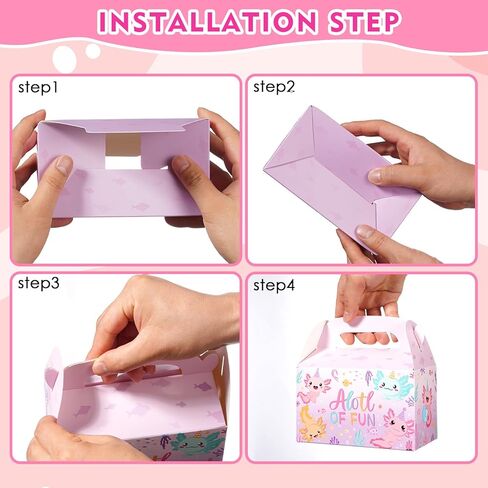 INSTALLATION STEP

step1

step2

step3

step4

Alotl OF FUN