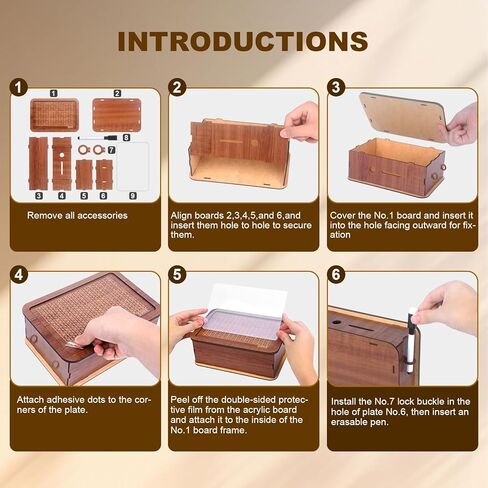 INTRODUCTIONS

1

1 2 8 7 3 4 5 6 9

Remove all accessories

2

Align boards 2,3,4,5,and 6,and insert them hole to hole to secure them.

3

Cover the No.1 board and insert it into the hole facing outward for fixation

4

Attach adhesive dots to the corners of the plate.

5

Peel off the double-sided protective film from the acrylic board and attach it to the inside of the No.1 board frame.

6

Install the No.7 lock buckle in the hole of plate No.6, then insert an erasable pen.