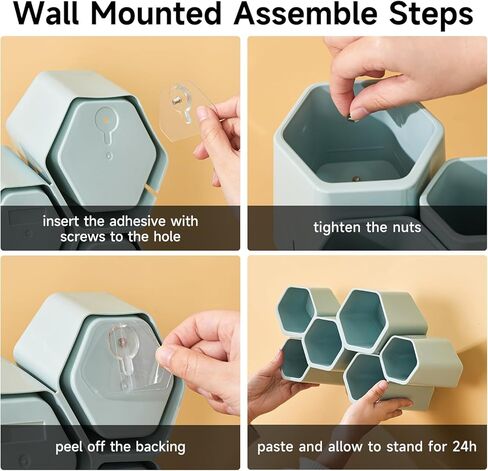 Wall Mounted Assemble Steps

insert the adhesive with screws to the hole

tighten the nuts

peel off the backing

paste and allow to stand for 24h