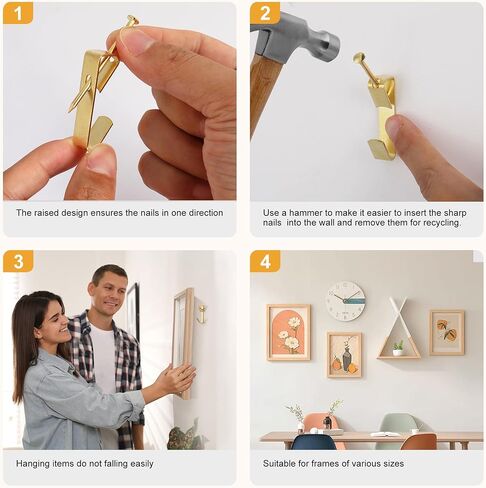 1

The raised design ensures the nails in one direction

2

Use a hammer to make it easier to insert the sharp nails into the wall and remove them for recycling.

3

Hanging items do not falling easily

4

Suitable for frames of various sizes