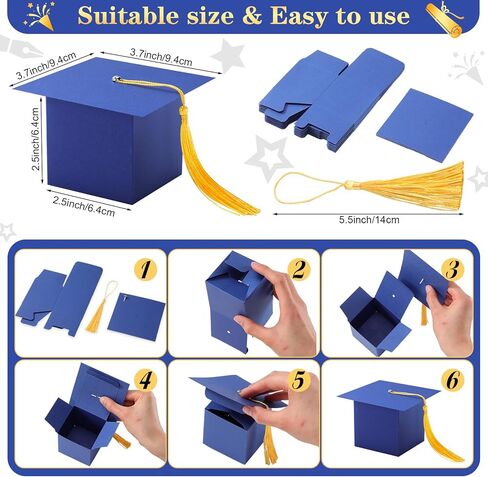 Suitable size & Easy to use

3.7inch/9.4cm

3.7inch/9.4cm

2.5inch/6.4cm

2.5inch/6.4cm

5.5inch/14cm

1

2

3

4

5

6