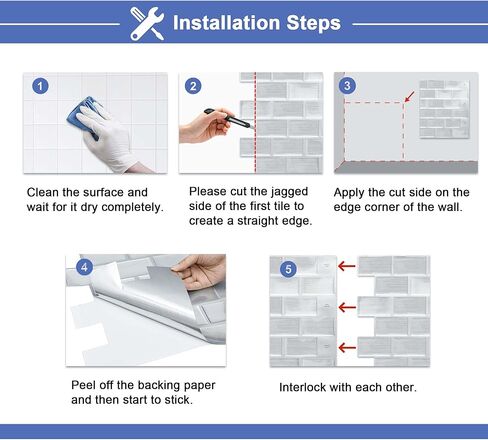 Installation Steps

1

Clean the surface and wait for it dry completely.

2

Please cut the jagged side of the first tile to create a straight edge.

3

Apply the cut side on the edge corner of the wall.

4

Peel off the backing paper and then start to stick.

5

Interlock with each other.