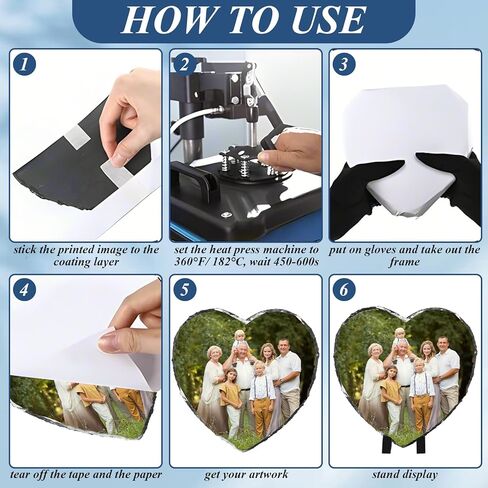 HOW TO USE

1

stick the printed image to the coating layer

2

set the heat press machine to 360°F/ 182°C, wait 450-600s

3

put on gloves and take out the frame

4

tear off the tape and the paper

5

get your artwork

6

stand display