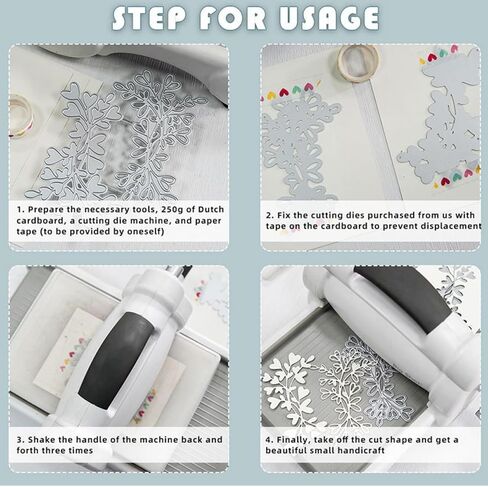 STEP FOR USAGE

1. Prepare the necessary tools, 250g of Dutch cardboard, a cutting die machine, and paper tape (to be provided by oneself)

2. Fix the cutting dies purchased from us with tape on the cardboard to prevent displacement

3. Shake the handle of the machine back and forth three times

4. Finally, take off the cut shape and get a beautiful small handicraft