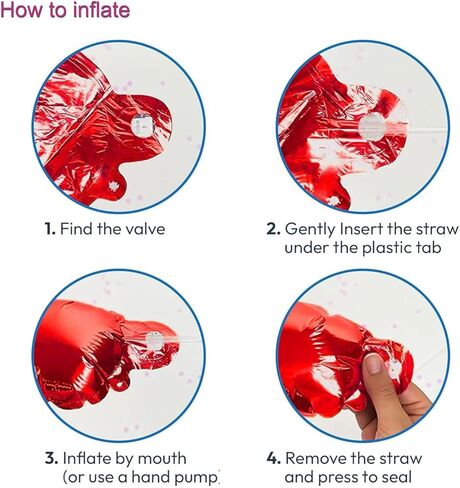 How to inflate

1. Find the valve

2. Gently Insert the straw under the plastic tab

3. Inflate by mouth (or use a hand pump

4. Remove the straw and press to seal