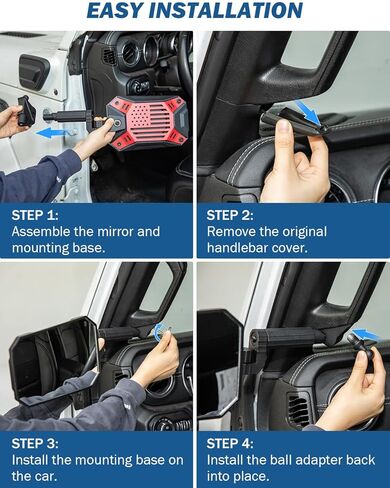 EASY INSTALLATION

STEP 1:
Assemble the mirror and mounting base.

STEP 2:
Remove the original handlebar cover.

STEP 3:
Install the mounting base on the car.

STEP 4:
Install the ball adapter back into place.