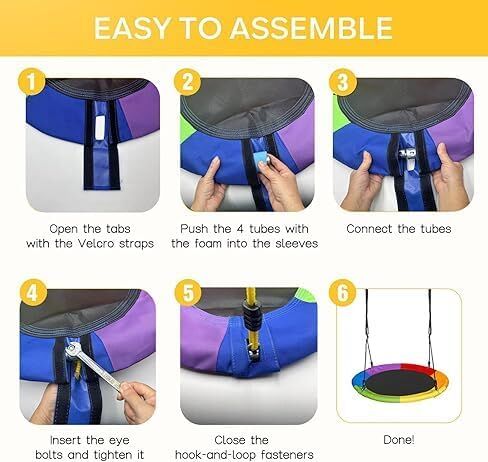 EASY TO ASSEMBLE

1

Open the tabs with the Velcro straps

2

Push the 4 tubes with the foam into the sleeves

3

Connect the tubes

4

Insert the eye bolts and tighten it

5

Close the hook-and-loop fasteners

6

Done!