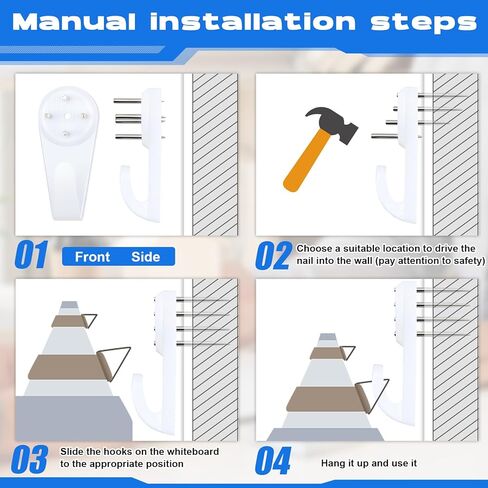 Manual installation steps

01

Front Side

02

Choose a suitable location to drive the nail into the wall (pay attention to safety)

03

Slide the hooks on the whiteboard to the appropriate position

04

Hang it up and use it