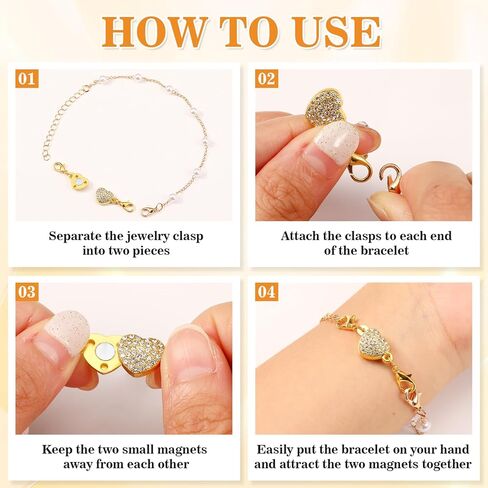 HOW TO USE

01

Separate the jewelry clasp into two pieces

02

Attach the clasps to each end of the bracelet

03

Keep the two small magnets away from each other

04

Easily put the bracelet on your hand and attract the two magnets together