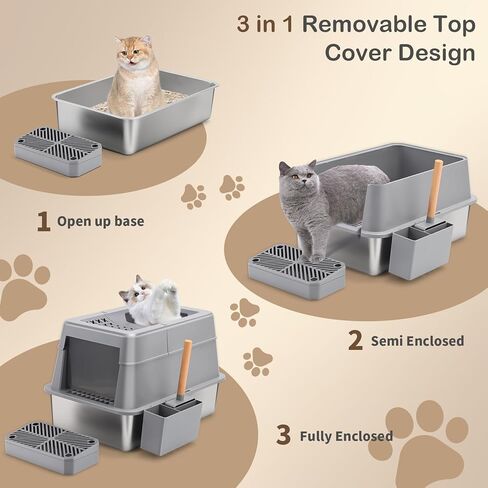 3 in 1 Removable Top Cover Design

1 Open up base

2 Semi Enclosed

3 Fully Enclosed