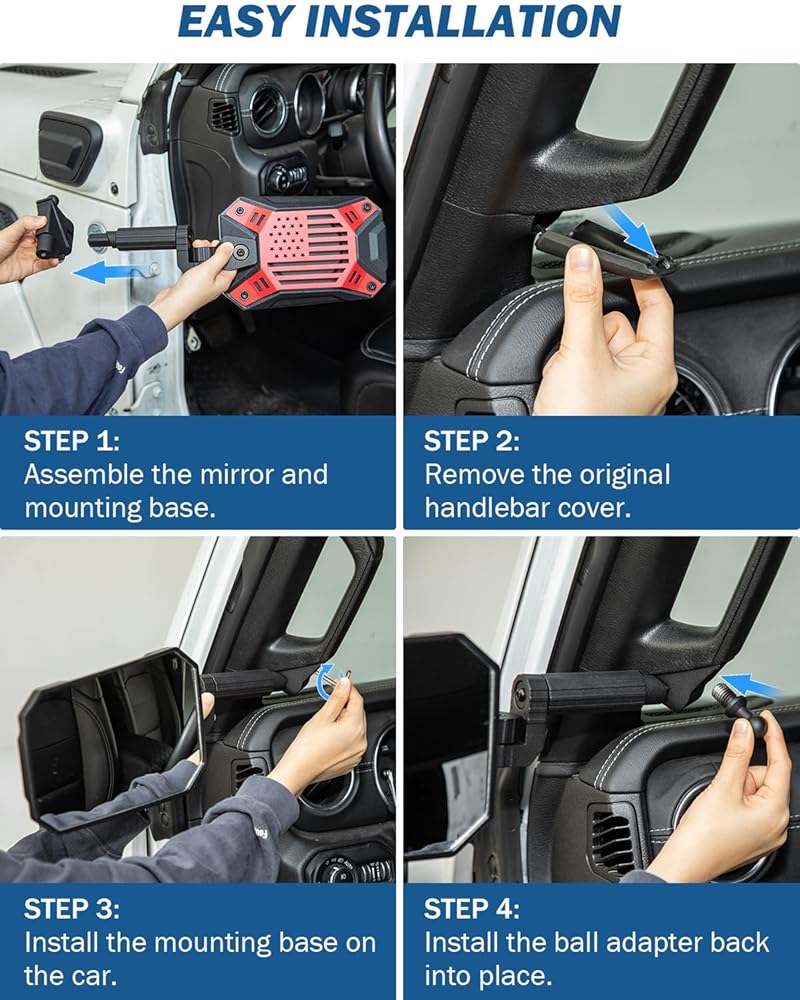 EASY INSTALLATION

STEP 1:
Assemble the mirror and mounting base.

STEP 2:
Remove the original handlebar cover.

STEP 3:
Install the mounting base on the car.

STEP 4:
Install the ball adapter back into place.