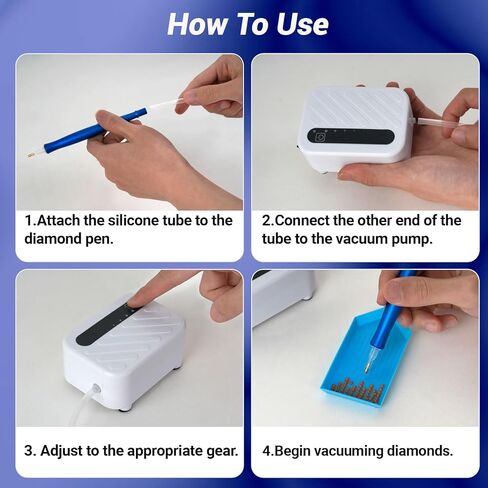 How To Use

1.Attach the silicone tube to the diamond pen.

2.Connect the other end of the tube to the vacuum pump.

3. Adjust to the appropriate gear.

4.Begin vacuuming diamonds.