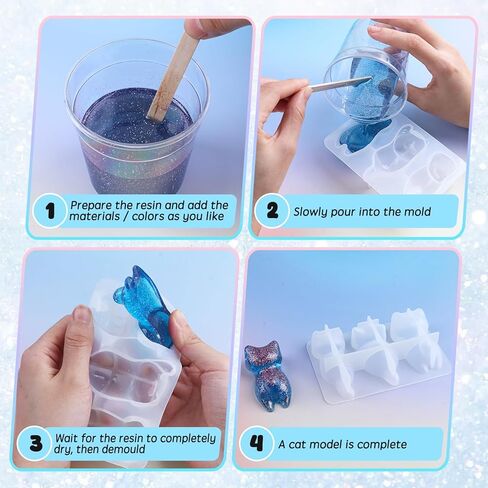 1 Prepare the resin and add the materials / colors as you like

2 Slowly pour into the mold

3 Wait for the resin to completely dry, then demould

4 A cat model is complete