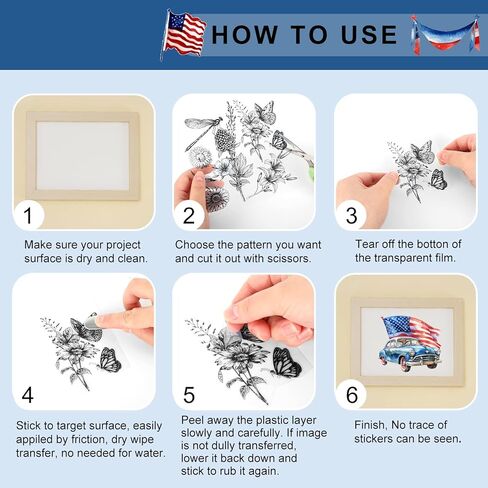 HOW TO USE

1

Make sure your project surface is dry and clean.

2

Choose the pattern you want and cut it out with scissors.

3

Tear off the botton of the transparent film.

4

Stick to target surface, easily appiled by friction, dry wipe transfer, no needed for water.

5

Peel away the plastic layer slowly and carefully. If image is not dully transferred, lower it back down and stick to rub it again.

6

Finish, No trace of stickers can be seen.