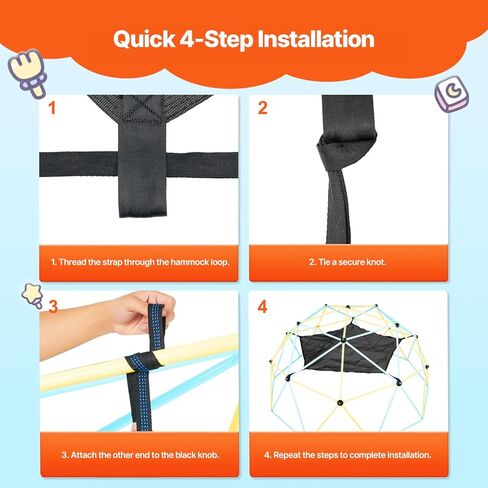 Quick 4-Step Installation

1

1. Thread the strap through the hammock loop.

2

2. Tie a secure knot.

3

3. Attach the other end to the black knob.

4

4. Repeat the steps to complete installation.