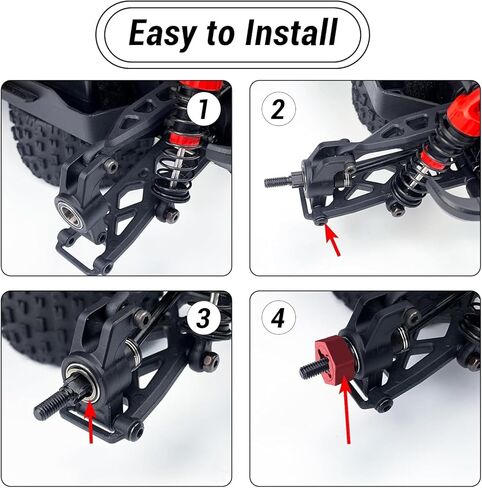 Easy to Install

1

2

3

4