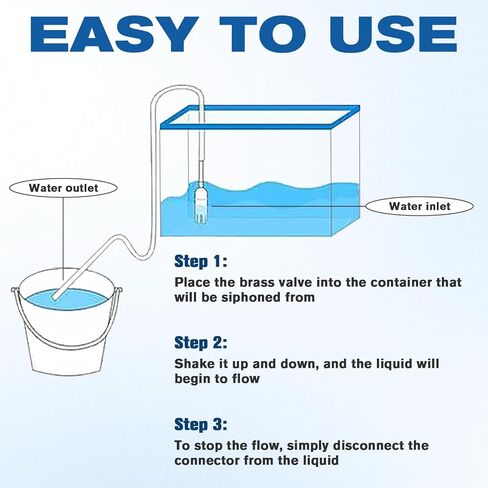 EASY TO USE

Water outlet

Water inlet

Step 1:
Place the brass valve into the container that will be siphoned from

Step 2:
Shake it up and down, and the liquid will begin to flow

Step 3:
To stop the flow, simply disconnect the connector from the liquid