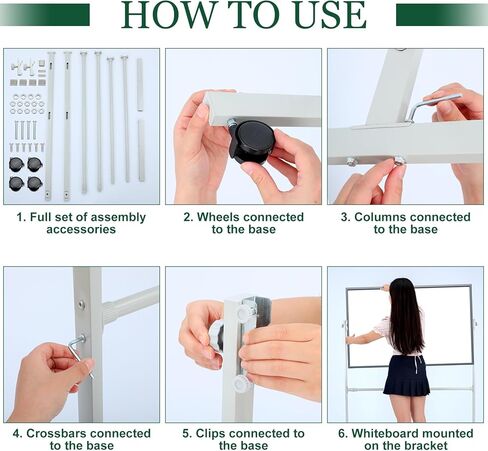 HOW TO USE

1. Full set of assembly accessories

2. Wheels connected to the base

3. Columns connected to the base

4. Crossbars connected to the base

5. Clips connected to the base

6. Whiteboard mounted on the bracket