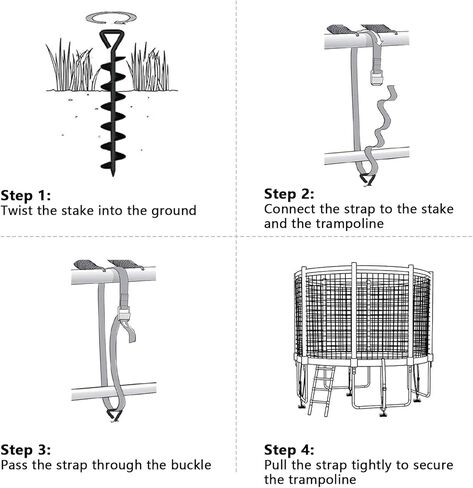 Step 1:
Twist the stake into the ground

Step 2:
Connect the strap to the stake and the trampoline

Step 3:
Pass the strap through the buckle

Step 4:
Pull the strap tightly to secure the trampoline