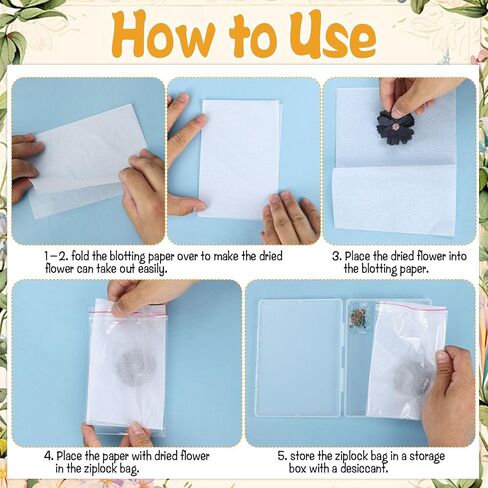 How to Use

1-2. fold the blotting paper over to make the dried flower can take out easily.

3. Place the dried flower into the blotting paper.

4. Place the paper with dried flower in the ziplock bag.

5. store the ziplock bag in a storage box with a desiccant.