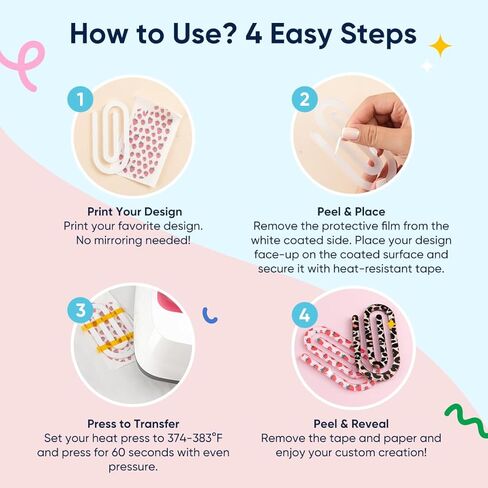 How to Use? 4 Easy Steps

1

Print Your Design
Print your favorite design. No mirroring needed!

2

Peel & Place
Remove the protective film from the white coated side. Place your design face-up on the coated surface and secure it with heat-resistant tape.

3

Press to Transfer
Set your heat press to 374-383°F and press for 60 seconds with even pressure.

4

Peel & Reveal
Remove the tape and paper and enjoy your custom creation!