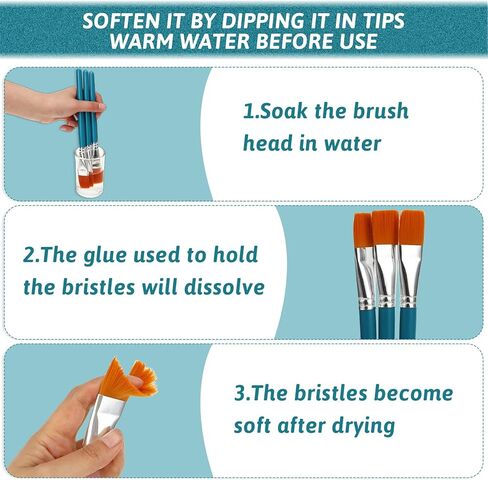 SOFTEN IT BY DIPPING IT IN TIPS
WARM WATER BEFORE USE

1.Soak the brush head in water

2.The glue used to hold the bristles will dissolve

3.The bristles become soft after drying